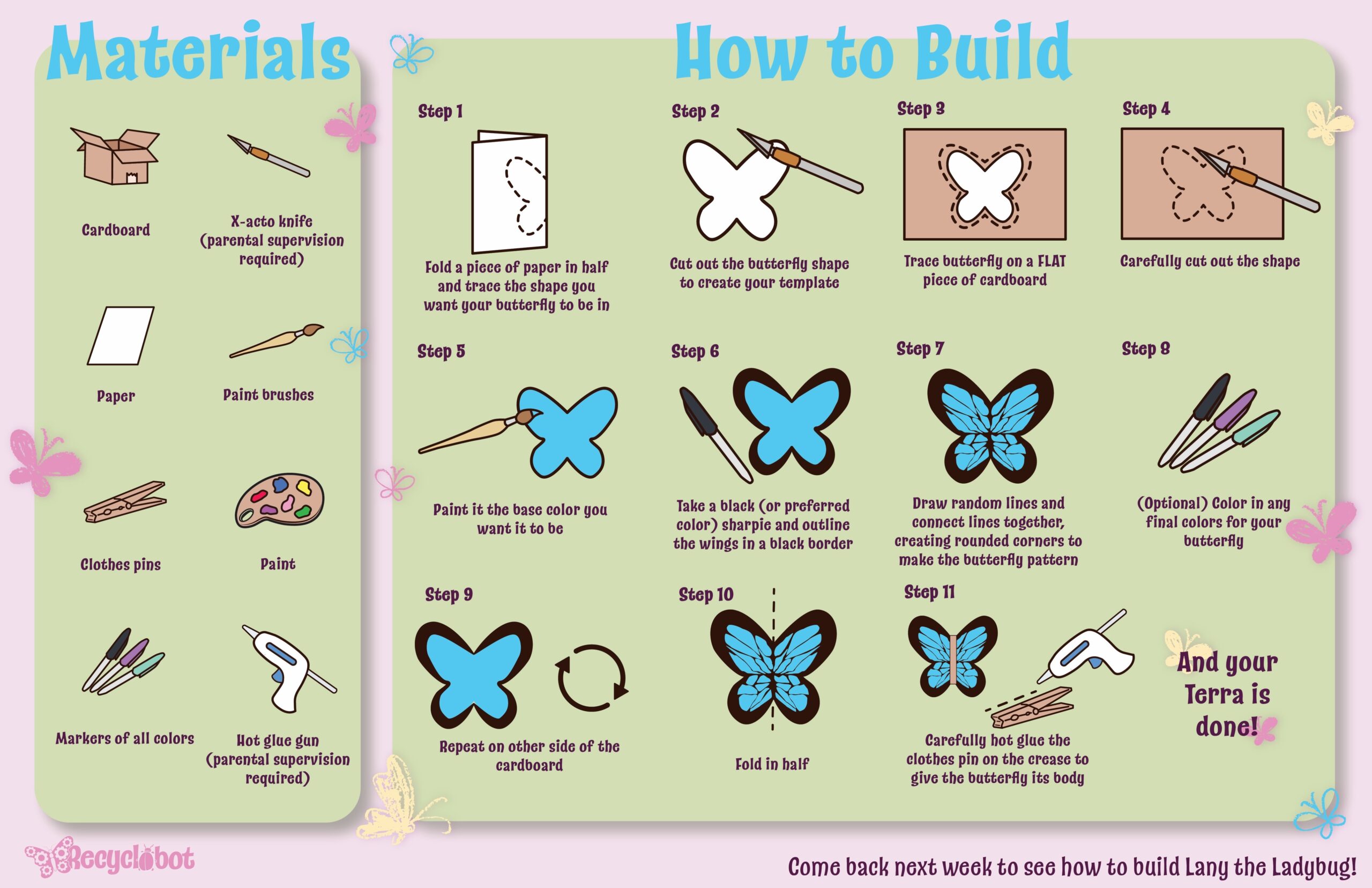 Materials

Cardboard

X-acto knife (parental supervision required)

Paper

Paint brushes

Clothes pins

Paint

Markers of all colors

Hot glue gun (parental supervision required)

How to Build

Step 1
Fold a piece of paper in half and trace the shape you want your butterfly to be in

Step 2
Cut out the butterfly shape to create your template

Step 3
Trace butterfly on a FLAT piece of cardboard

Step 4
Carefully cut out the shape

Step 5
Paint it the base color you want it to be

Step 6
Take a black (or preferred color) sharpie and outline the wings in a black border

Step 7
Draw random lines and connect lines together, creating rounded corners to make the butterfly pattern

Step 8
(Optional) Color in any final colors for your butterfly

Step 9
Repeat on other side of the cardboard

Step 10
Fold in half

Step 11
Carefully hot glue the clothes pin on the crease to give the butterfly its body

And your Terra is done!

Recyclobot

Come back next week to see how to build Lany the Ladybug!