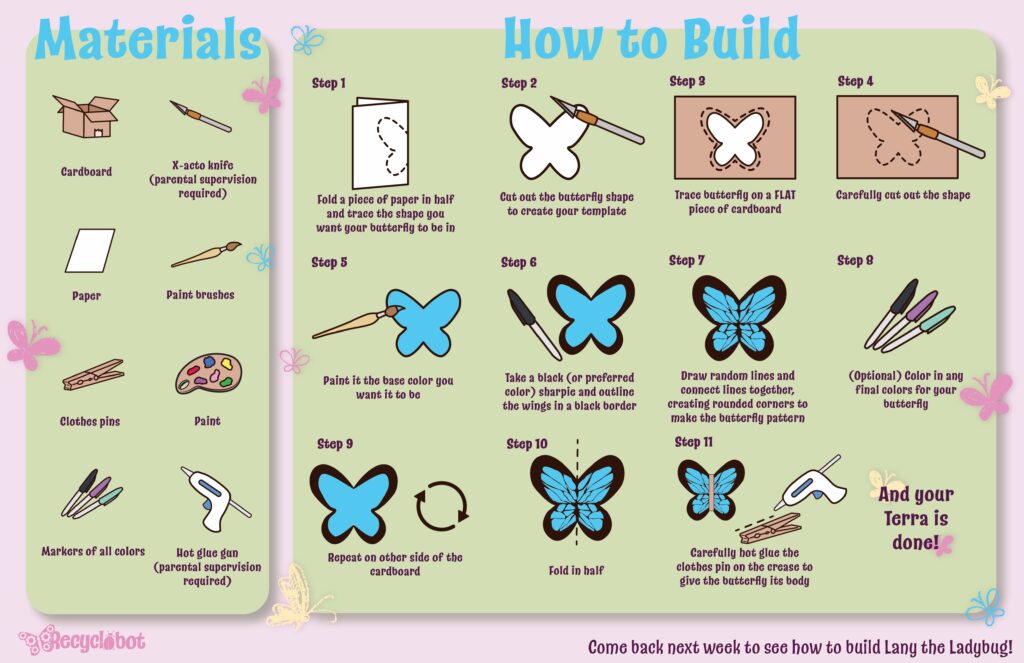 Materials

Cardboard

X-acto knife (parental supervision required)

Paper

Paint brushes

Clothes pins

Paint

Markers of all colors

Hot glue gun (parental supervision required)

How to Build

Step 1
Fold a piece of paper in half and trace the shape you want your butterfly to be in

Step 2
Cut out the butterfly shape to create your template

Step 3
Trace butterfly on a FLAT piece of cardboard

Step 4
Carefully cut out the shape

Step 5
Paint it the base color you want it to be

Step 6
Take a black (or preferred color) sharpie and outline the wings in a black border

Step 7
Draw random lines and connect lines together, creating rounded corners to make the butterfly pattern

Step 8
(Optional) Color in any final colors for your butterfly

Step 9
Repeat on other side of the cardboard

Step 10
Fold in half

Step 11
Carefully hot glue the clothes pin on the crease to give the butterfly its body

And your Terra is done!

Recyclobot

Come back next week to see how to build Lany the Ladybug!